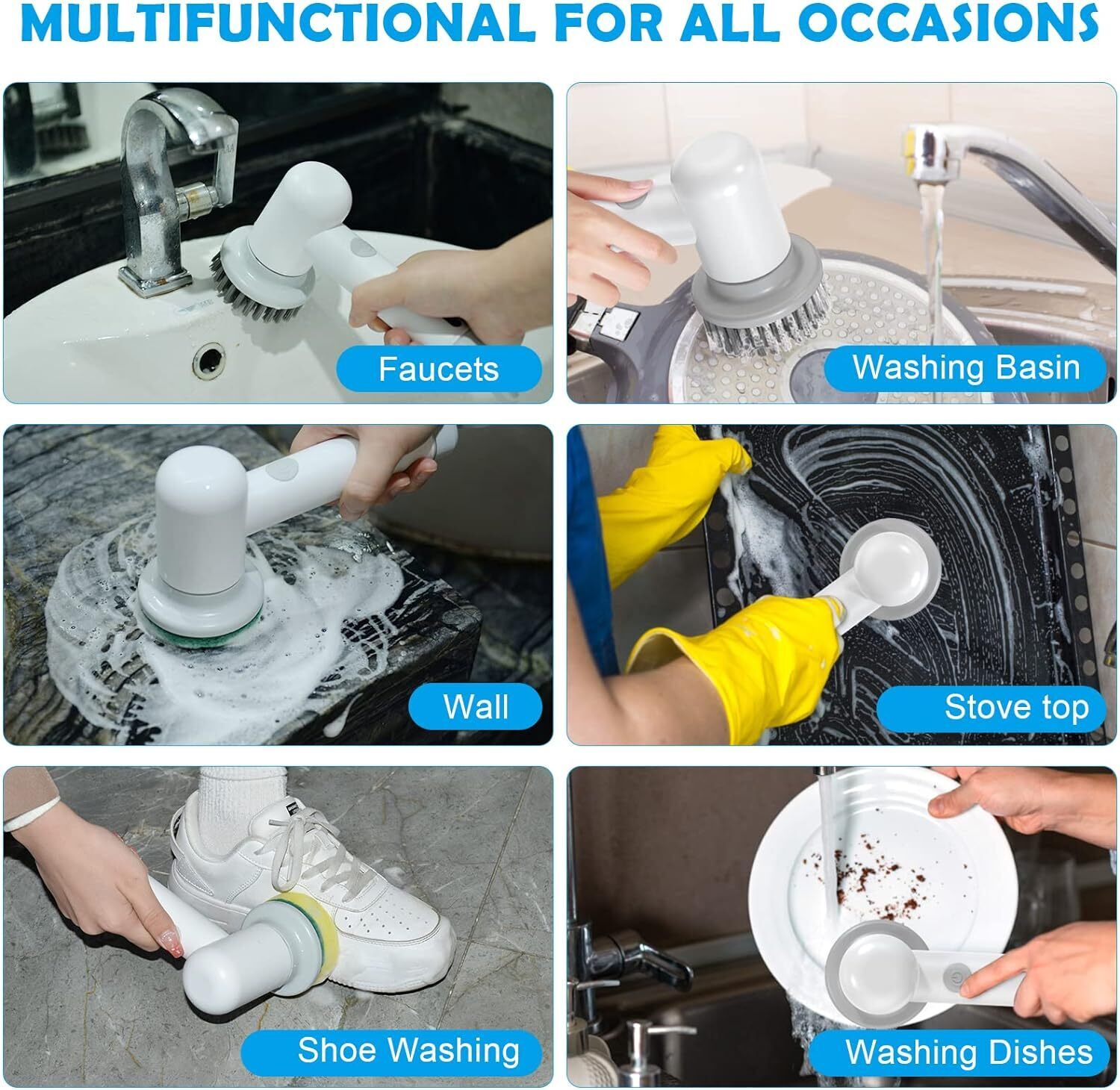 MULTIFUNCTIONAL FOR ALL OCCASIONS

Faucets

Washing Basin

Wall

Stove top

Shoe Washing

Washing Dishes