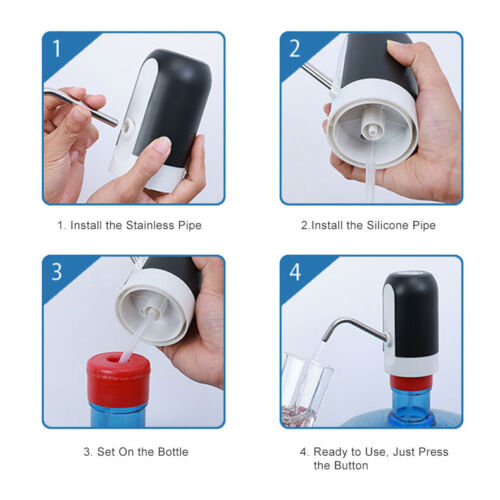 1

1. Install the Stainless Pipe

2

2.Install the Silicone Pipe

3

3. Set On the Bottle

4

4. Ready to Use, Just Press the Button