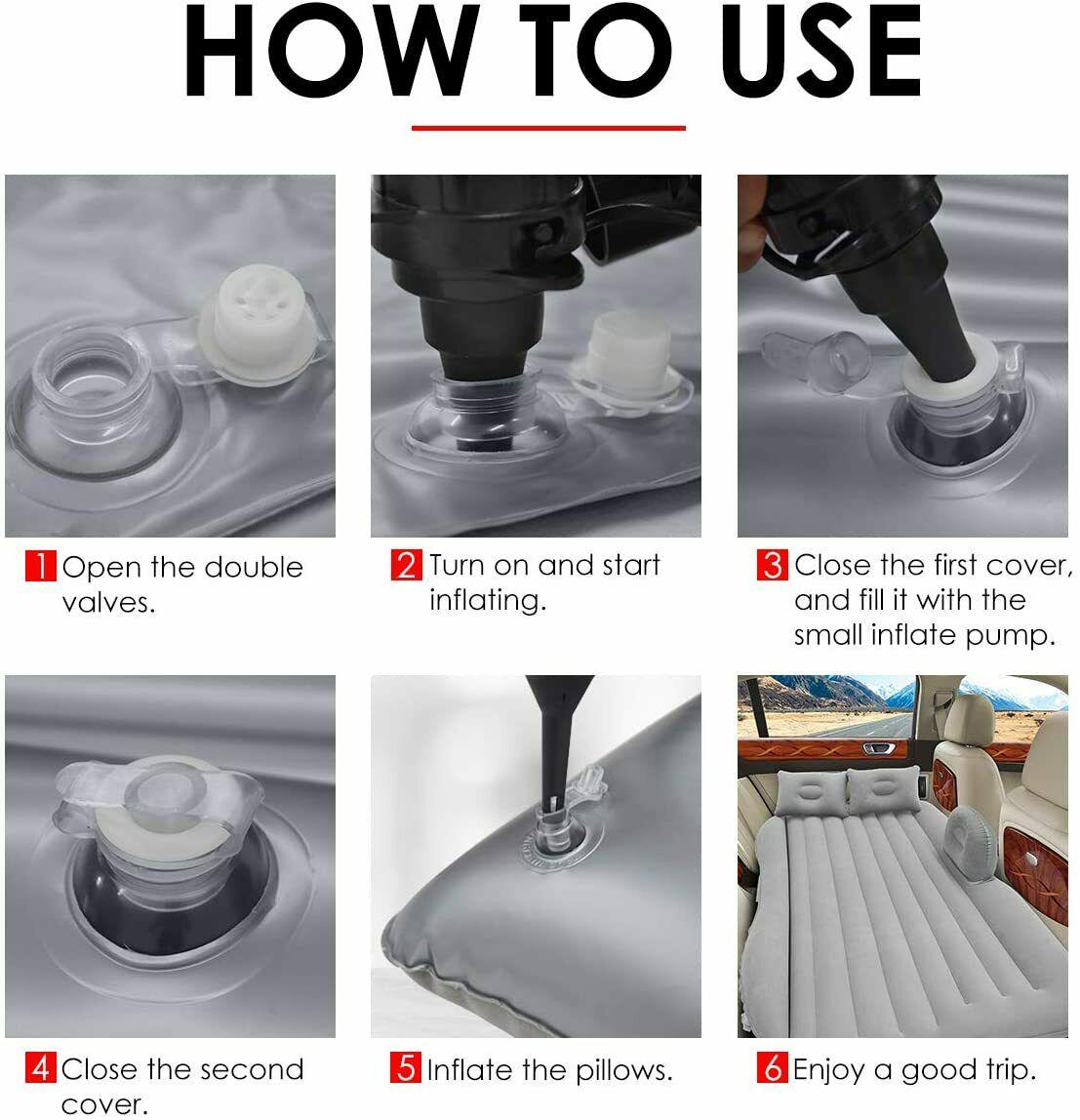 HOW TO USE

1 Open the double valves.

2 Turn on and start inflating.

3 Close the first cover, and fill it with the small inflate pump.

4 Close the second cover.

5 Inflate the pillows.

6 Enjoy a good trip.