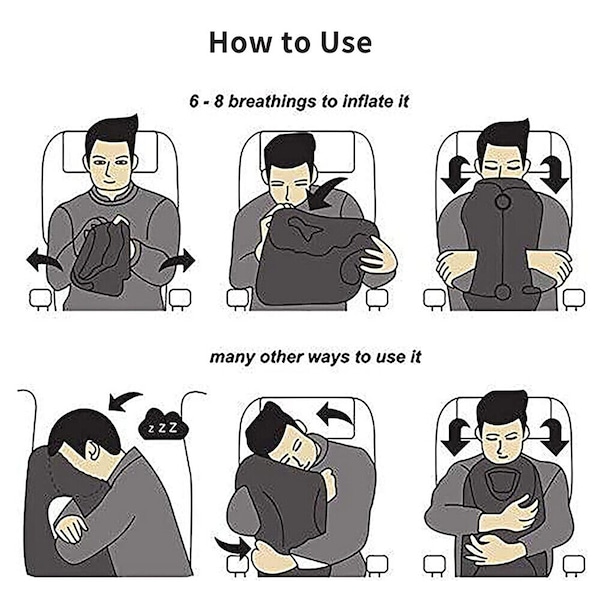 How to Use

6 - 8 breathings to inflate it

many other ways to use it

z Z Z