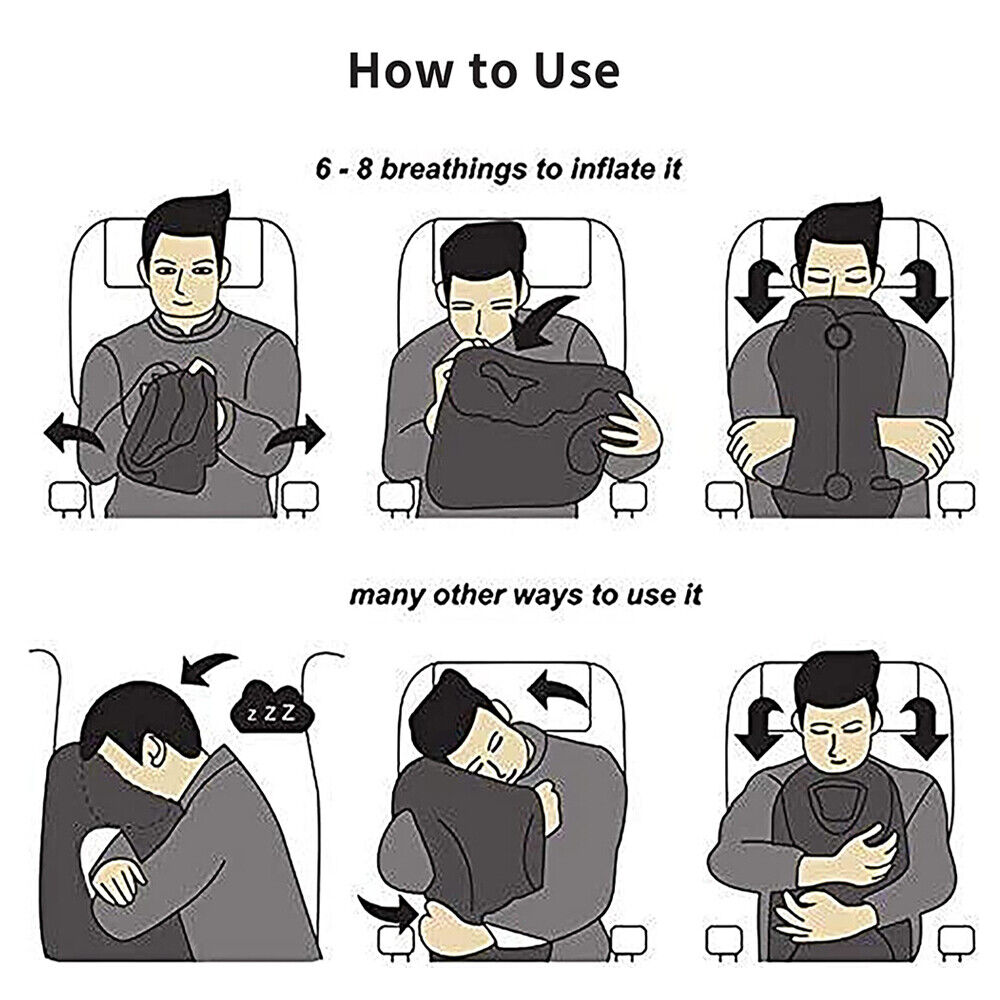 How to Use

6 - 8 breathings to inflate it

many other ways to use it

z Z Z