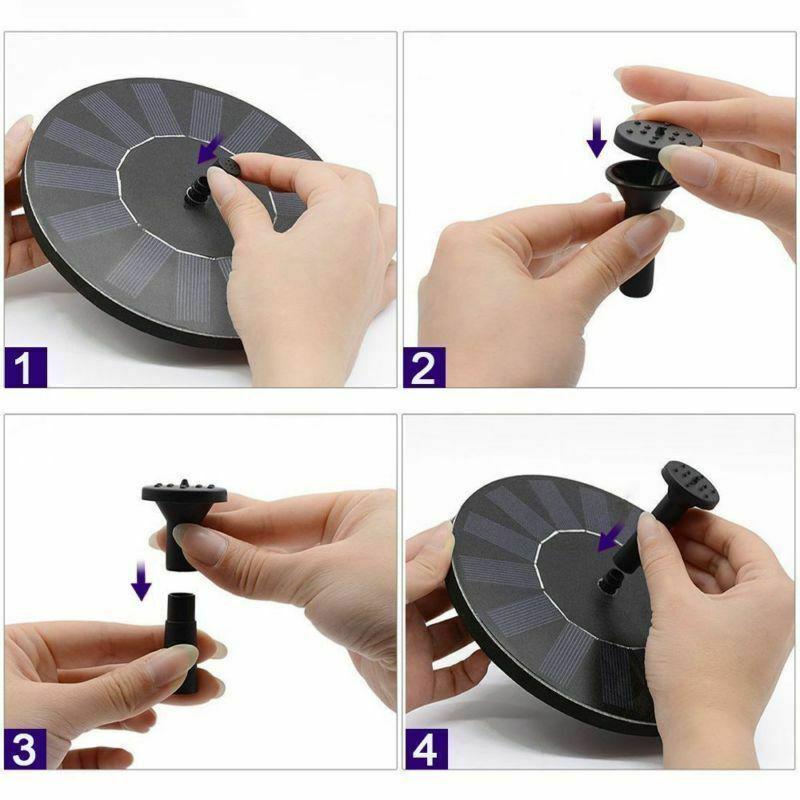 1

2

3

4