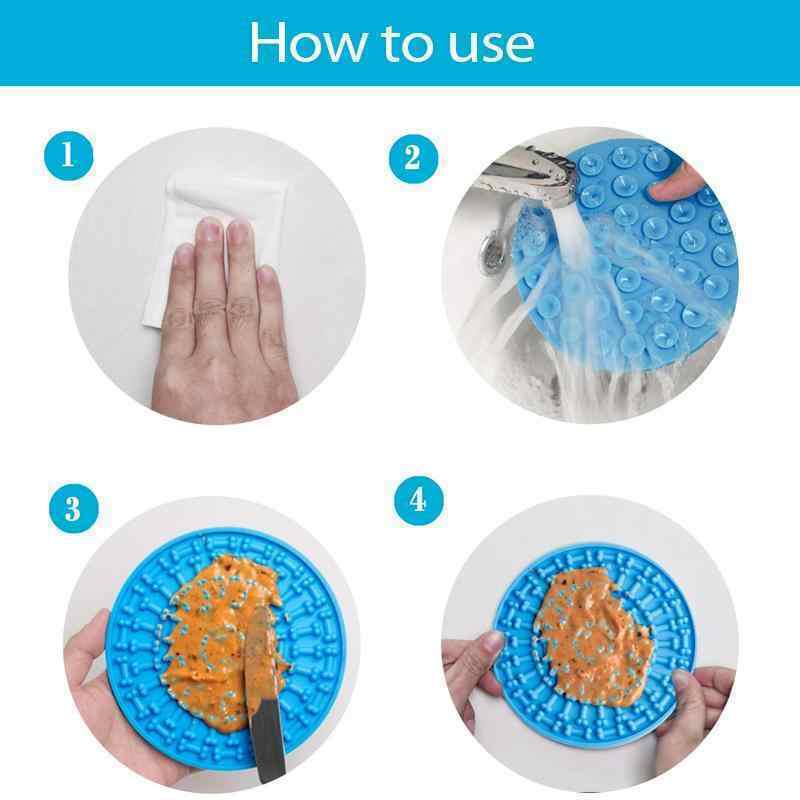 How to use

1

2

3

4