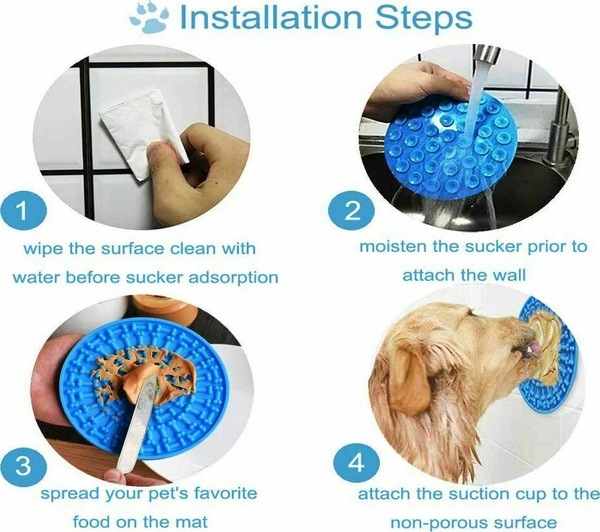 Installation Steps

1

wipe the surface clean with water before sucker adsorption

2

moisten the sucker prior to attach the wall

3

spread your pet's favorite food on the mat

4

attach the suction cup to the non-porous surface