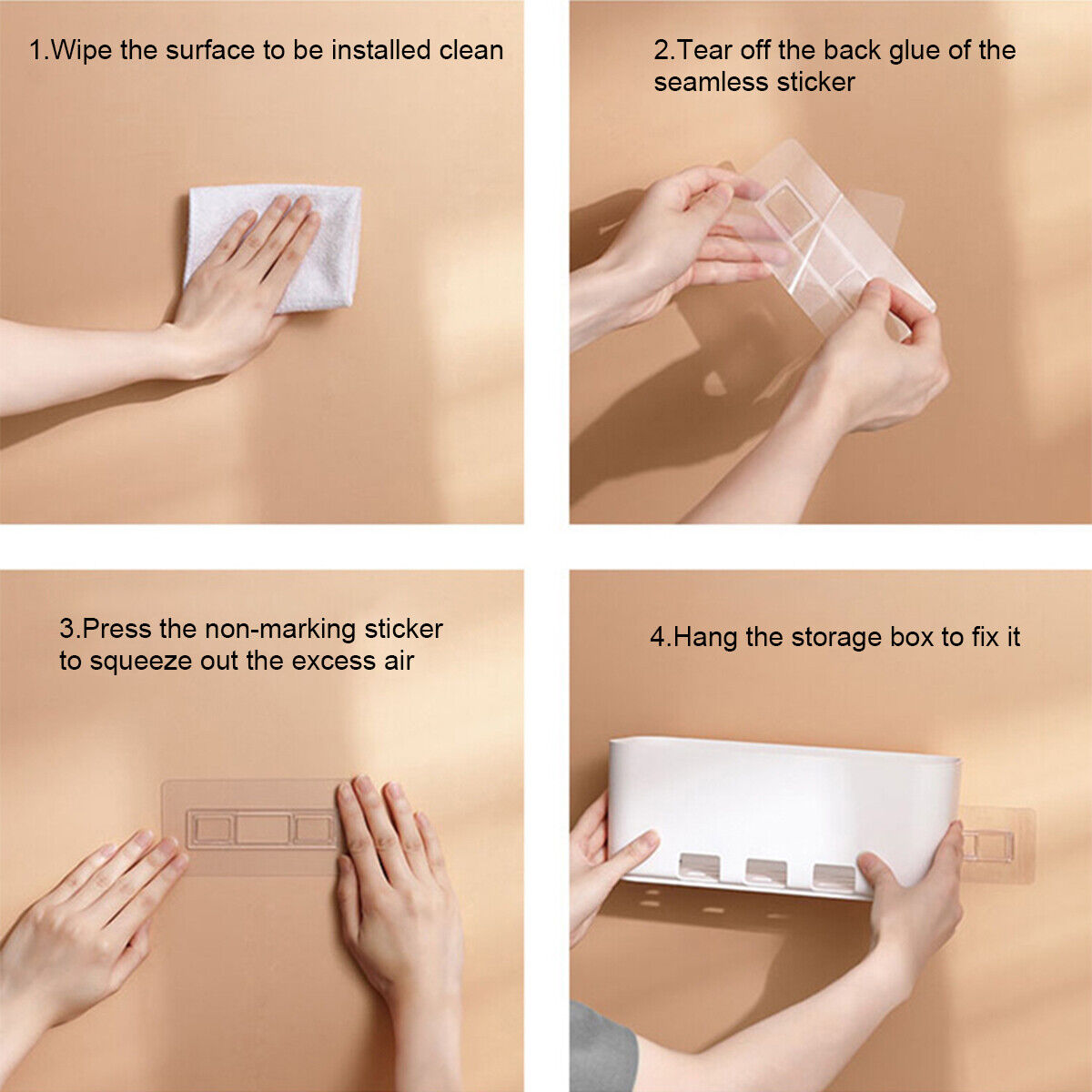 1.Wipe the surface to be installed clean

2.Tear off the back glue of the seamless sticker

3.Press the non-marking sticker to squeeze out the excess air

4.Hang the storage box to fix it