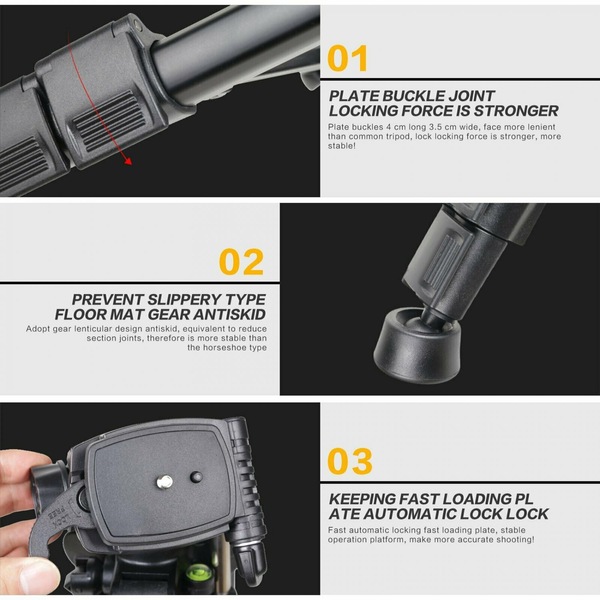 01

PLATE BUCKLE JOINT LOCKING FORCE IS STRONGER

Plate buckles 4 cm long 3.5 cm wide, face more lenient than common tripod, lock locking force is stronger, more stable!

02

PREVENT SLIPPERY TYPE FLOOR MAT GEAR ANTISKID

Adopt gear lenticular design antiskid, equivalent to reduce section joints, therefore is more stable than the horseshoe type

FREE LOCK

03

KEEPING FAST LOADING PL ATE AUTOMATIC LOCK LOCK

Fast automatic locking fast loading plate, stable operation platform, make more accurate shooting!