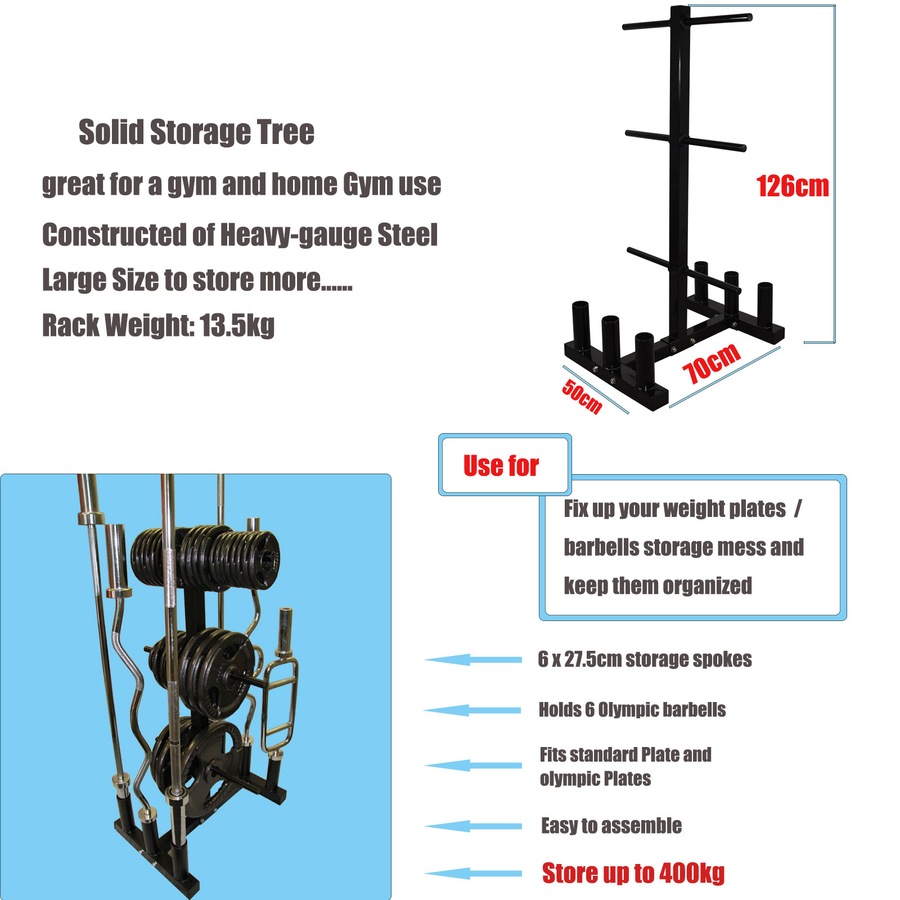 Solid Storage Tree

great for a gym and home Gym use

Constructed of Heavy-gauge Steel

Large Size to store more......

Rack Weight: 13.5kg

126cm

70cm

50cm

Use for

Fix up your weight plates / barbells storage mess and keep them organized

6 x 27.5cm storage spokes

Holds 6 Olympic barbells

Fits standard Plate and olympic Plates

Easy to assemble

Store up to 400kg