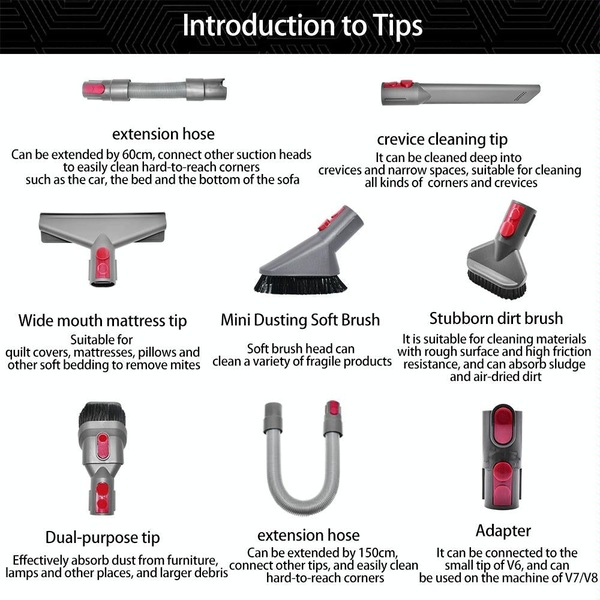 Introduction to Tips

extension hose
Can be extended by 60cm, connect other suction heads to easily clean hard-to-reach corners such as the car, the bed and the bottom of the sofa

crevice cleaning tip
It can be cleaned deep into crevices and narrow spaces, suitable for cleaning all kinds of corners and crevices

Wide mouth mattress tip
Suitable for quilt covers, mattresses, pillows and other soft bedding to remove mites

Mini Dusting Soft Brush
Soft brush head can clean a variety of fragile products

Stubborn dirt brush
It is suitable for cleaning materials with rough surface and high friction resistance, and can absorb sludge and air-dried dirt

Dual-purpose tip
Effectively absorb dust from furniture, lamps and other places, and larger debris

extension hose
Can be extended by 150cm, connect other tips, and easily clean hard-to-reach corners

Adapter
It can be connected to the small tip of V6, and can be used on the machine of V7/V8