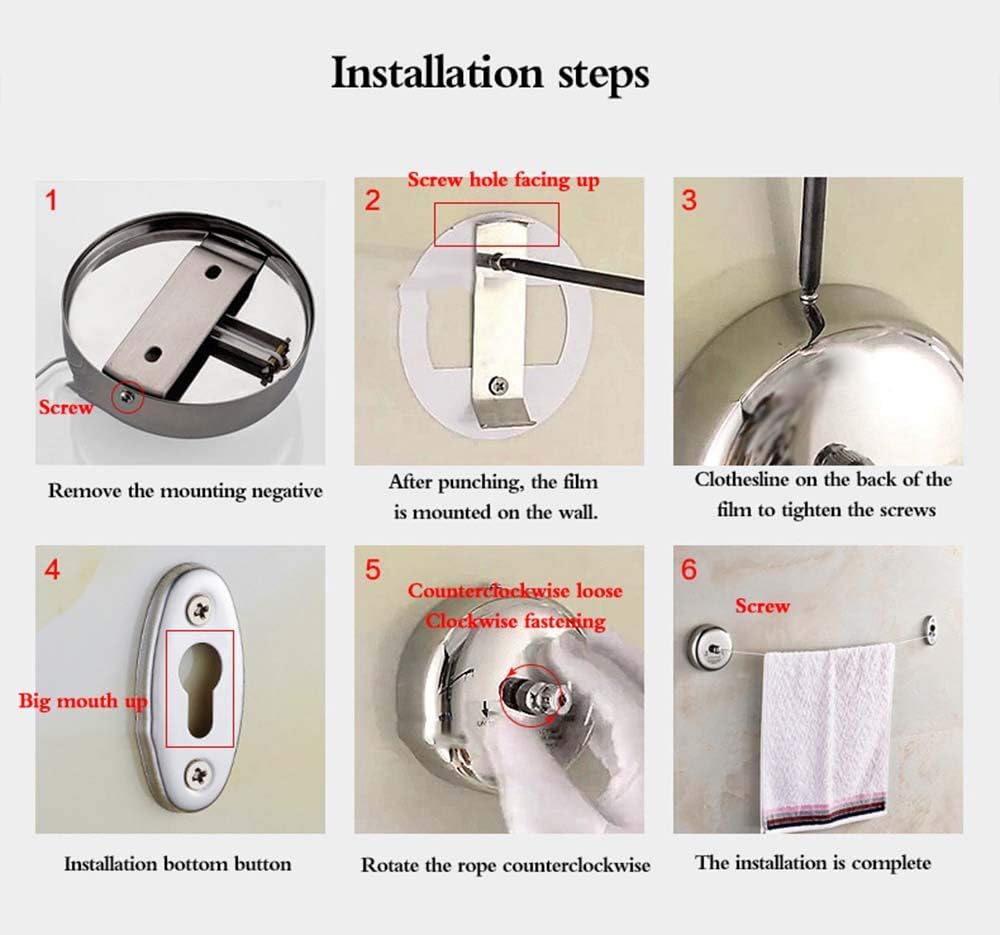 Installation steps

1

Screw

Remove the mounting negative

2

Screw hole facing up

After punching, the film is mounted on the wall.

3

Clothesline on the back of the film to tighten the screws

4

Big mouth up

Installation bottom button

5

Counterclockwise loose
Clockwise fastening

Rotate the rope counterclockwise

6

Screw

The installation is complete