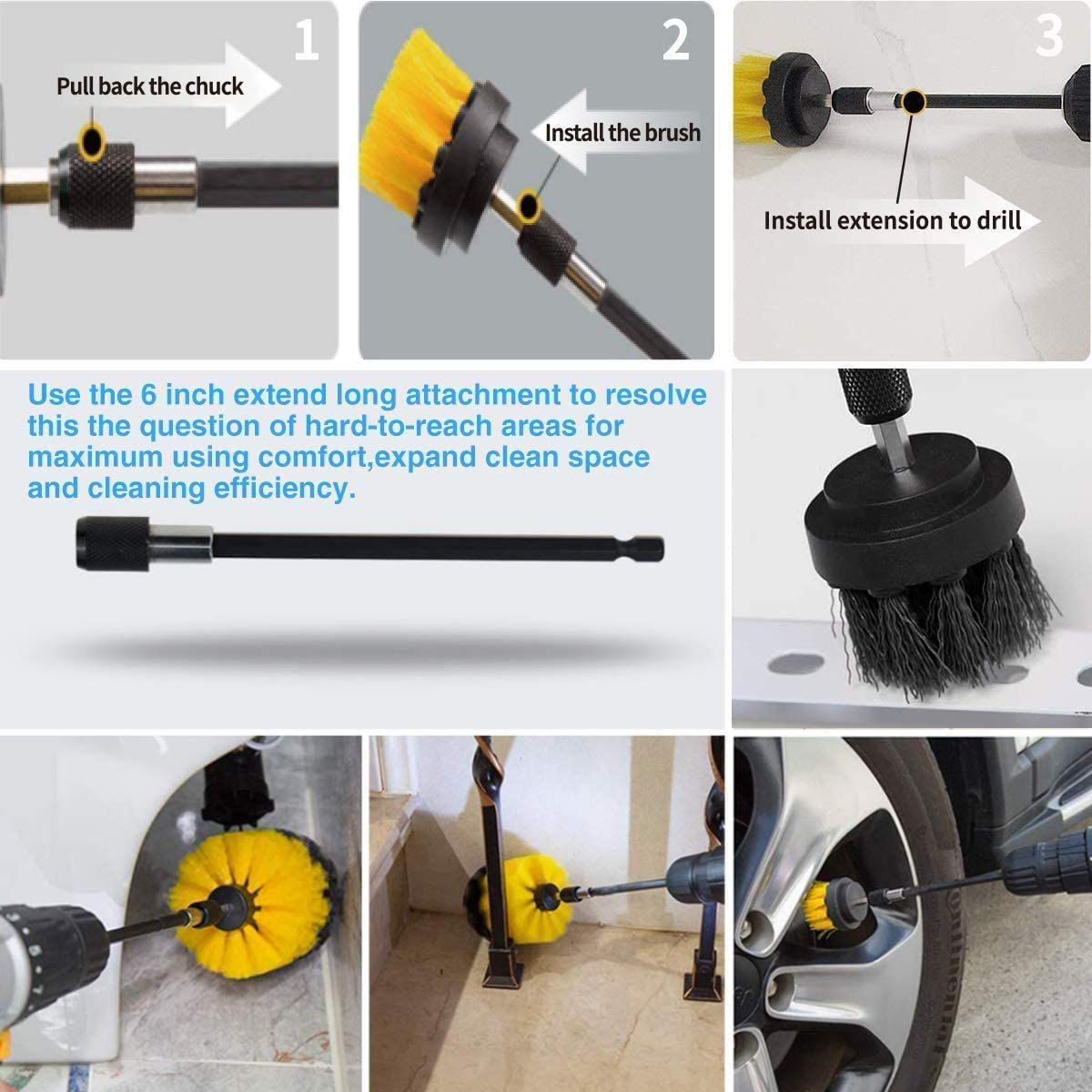 1

Pull back the chuck

2

Install the brush

3

Install extension to drill

Use the 6 inch extend long attachment to resolve this the question of hard-to-reach areas for maximum using comfort,expand clean space and cleaning efficiency.