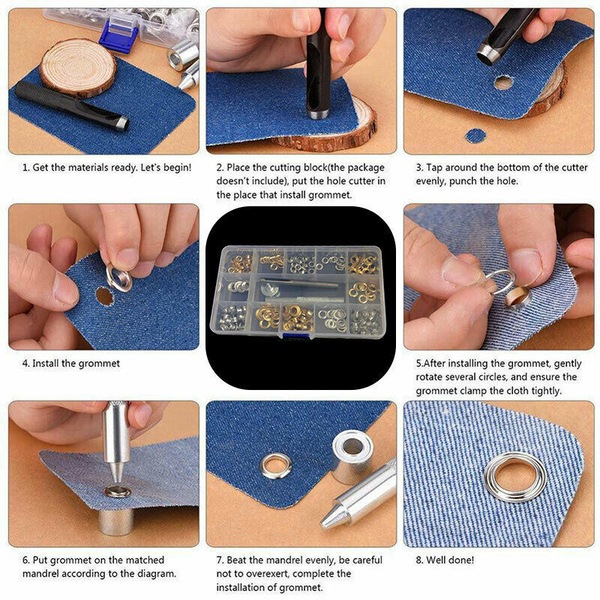 1. Get the materials ready. Let's begin!

2. Place the cutting block(the package doesn't include), put the hole cutter in the place that install grommet.

3. Tap around the bottom of the cutter evenly, punch the hole.

4. Install the grommet

5.After installing the grommet, gently rotate several circles, and ensure the grommet clamp the cloth tightly.

6. Put grommet on the matched mandrel according to the diagram.

7. Beat the mandrel evenly, be careful not to overexert, complete the installation of grommet.

8. Well done!