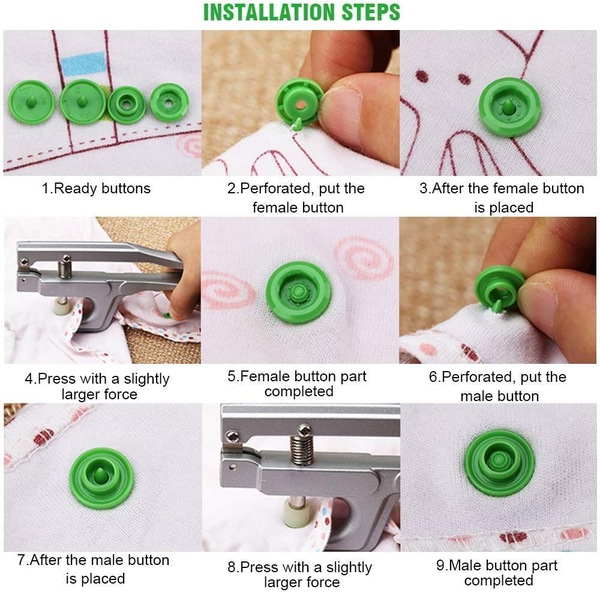 INSTALLATION STEPS

1.Ready buttons

2.Perforated, put the female button

3.After the female button is placed

4.Press with a slightly larger force

5.Female button part completed

6.Perforated, put the male button

7.After the male button is placed

8.Press with a slightly larger force

9.Male button part completed