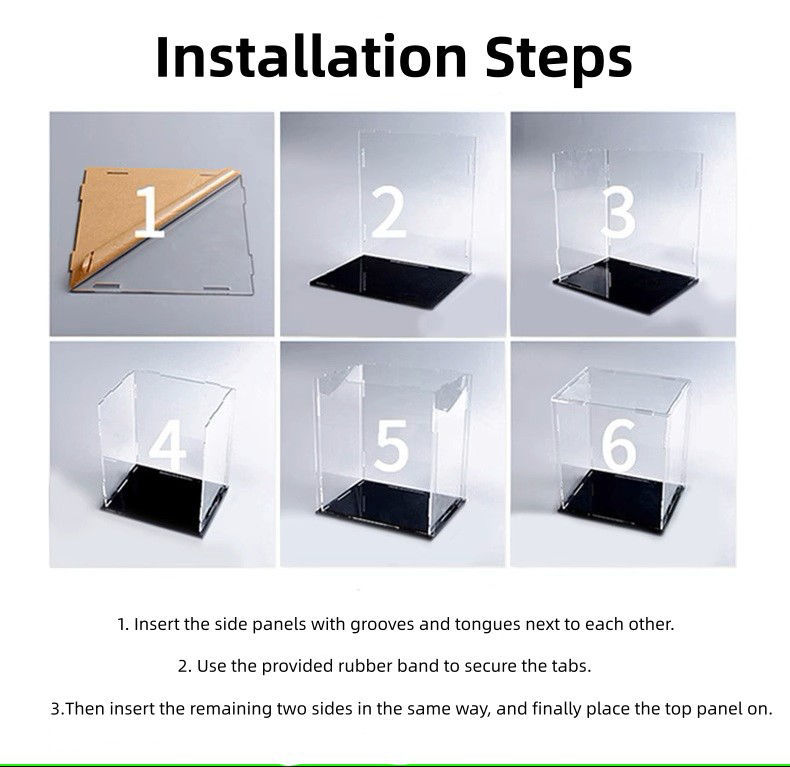 Installation Steps

1

2

3

4

5

6

1. Insert the side panels with grooves and tongues next to each other.

2. Use the provided rubber band to secure the tabs.

3.Then insert the remaining two sides in the same way, and finally place the top panel on.