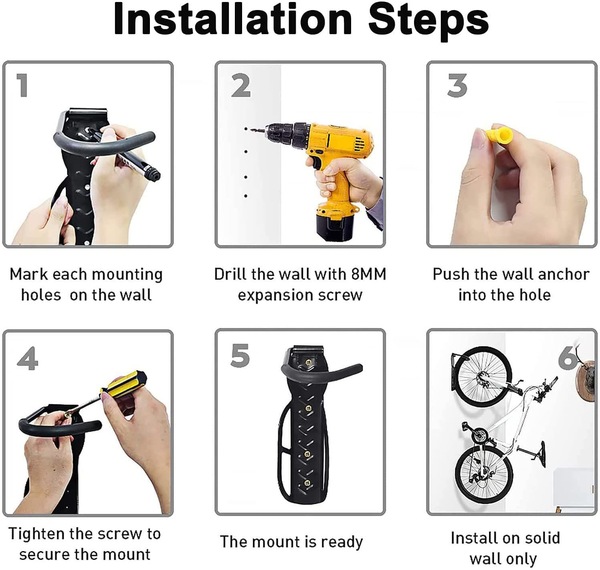 Installation Steps

1

Mark each mounting holes on the wall

2

Drill the wall with 8MM expansion screw

3

Push the wall anchor into the hole

4

Tighten the screw to secure the mount

5

The mount is ready

6

Install on solid wall only