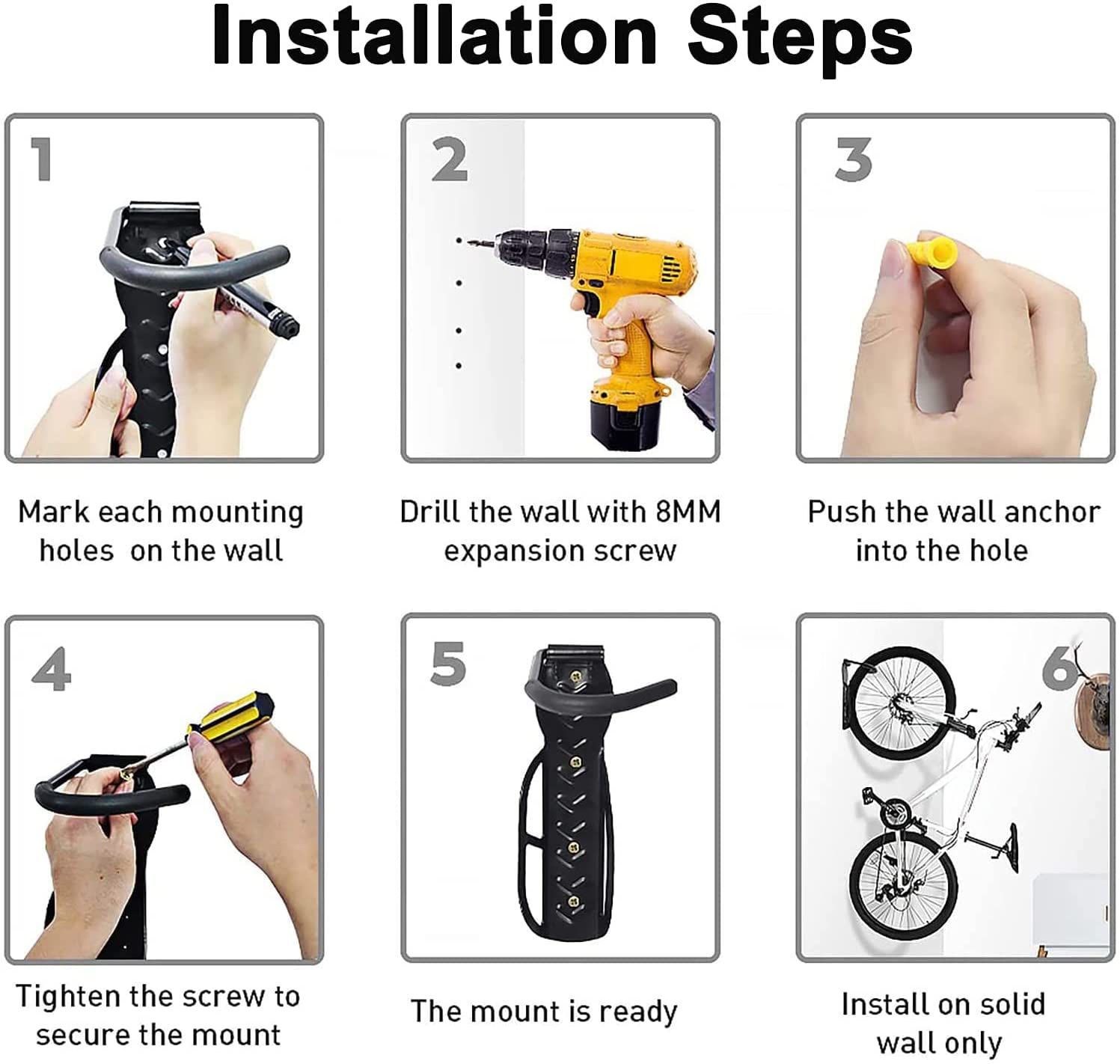 Installation Steps

1

Mark each mounting holes on the wall

2

Drill the wall with 8MM expansion screw

3

Push the wall anchor into the hole

4

Tighten the screw to secure the mount

5

The mount is ready

6

Install on solid wall only