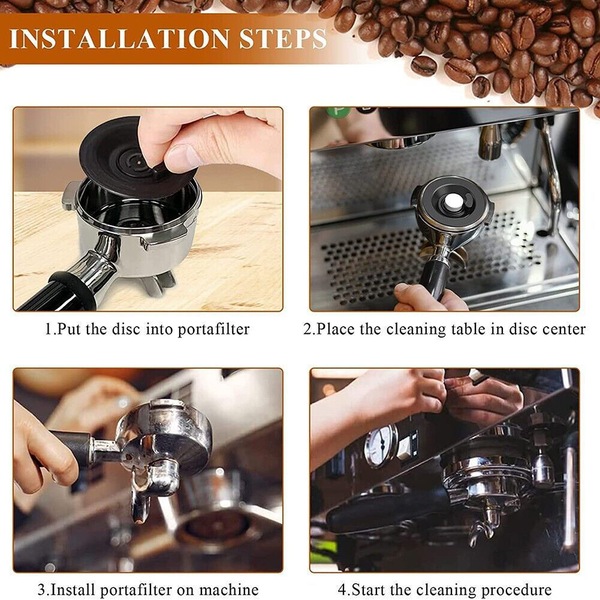 INSTALLATION STEPS

1.Put the disc into portafilter

2.Place the cleaning table in disc center

3.Install portafilter on machine

4.Start the cleaning procedure