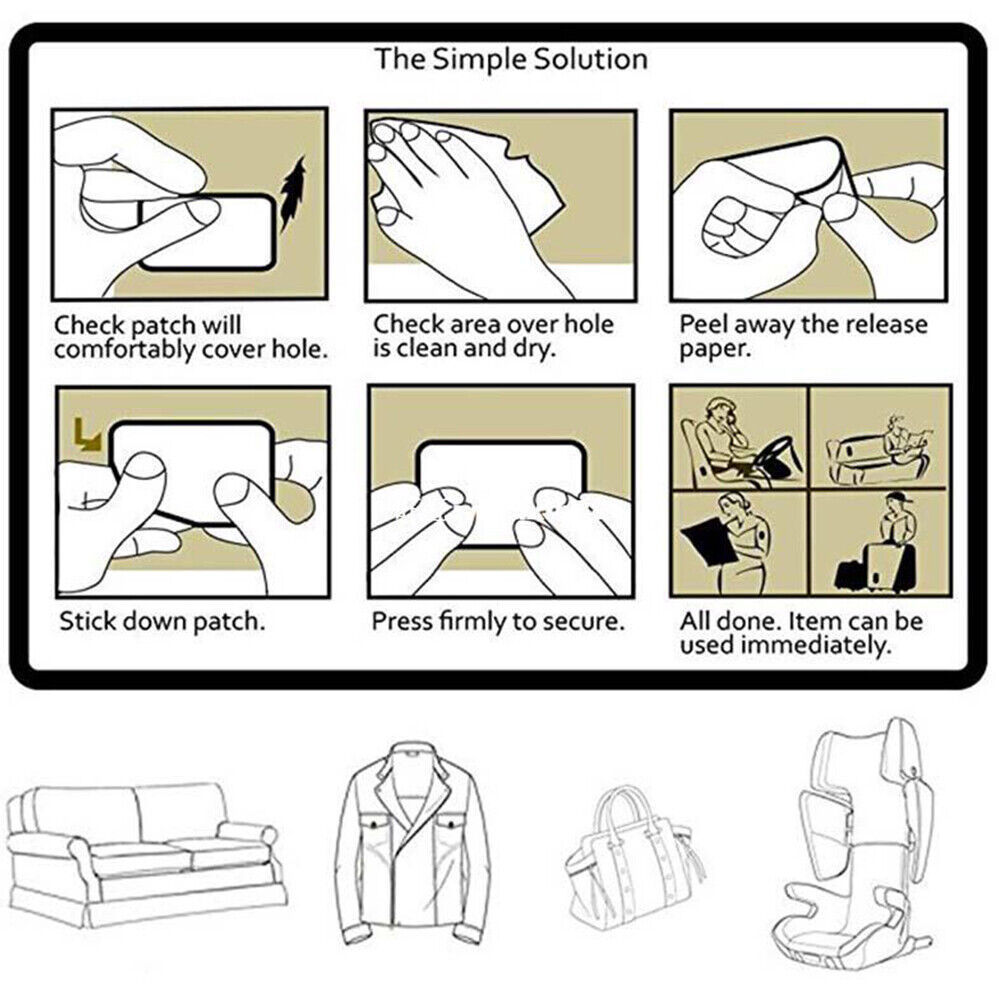 The Simple Solution

Check patch will comfortably cover hole.

Check area over hole is clean and dry.

Peel away the release paper.

Stick down patch.

Press firmly to secure.

All done. Item can be used immediately.