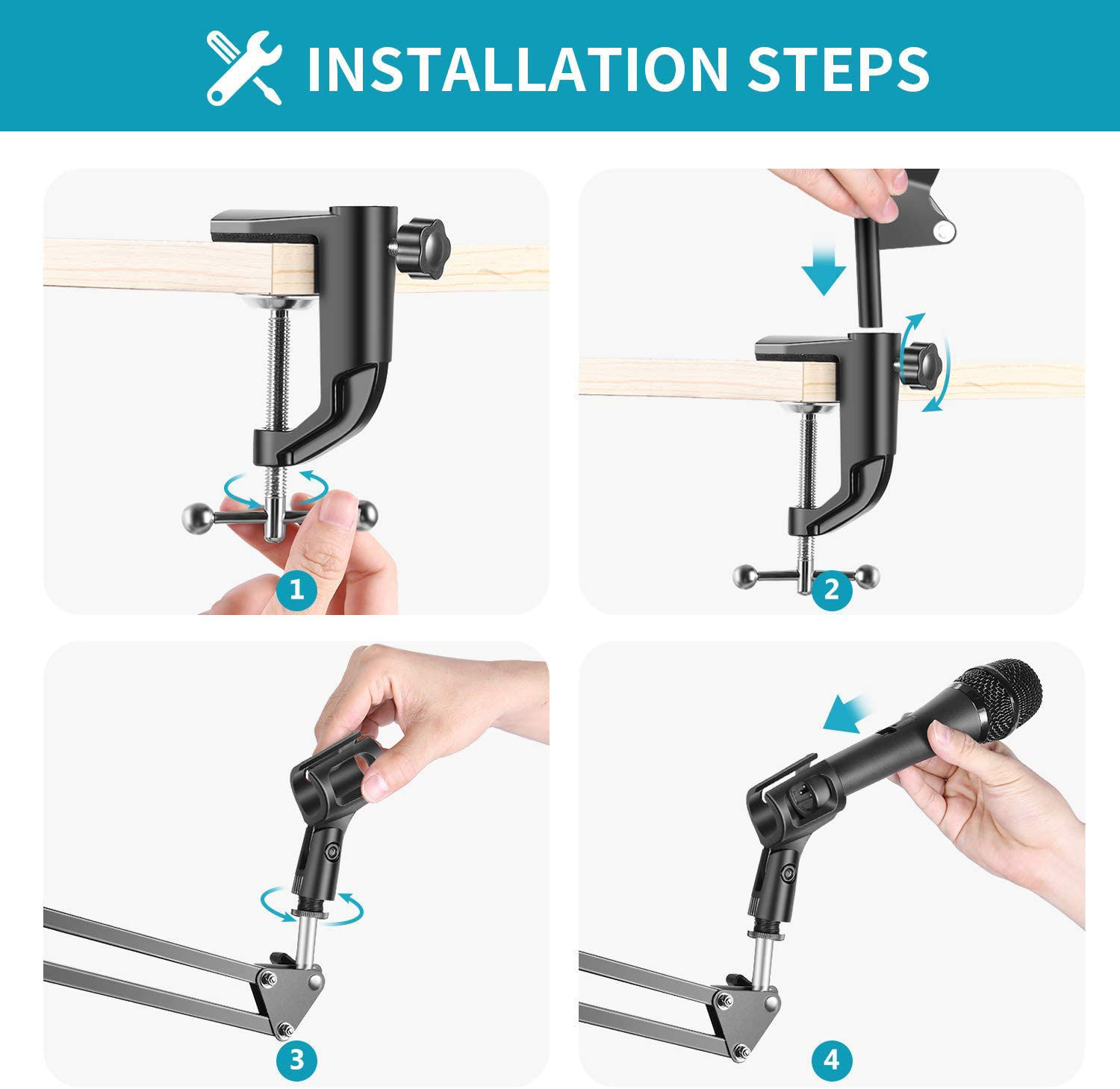 INSTALLATION STEPS

1

2

3

4