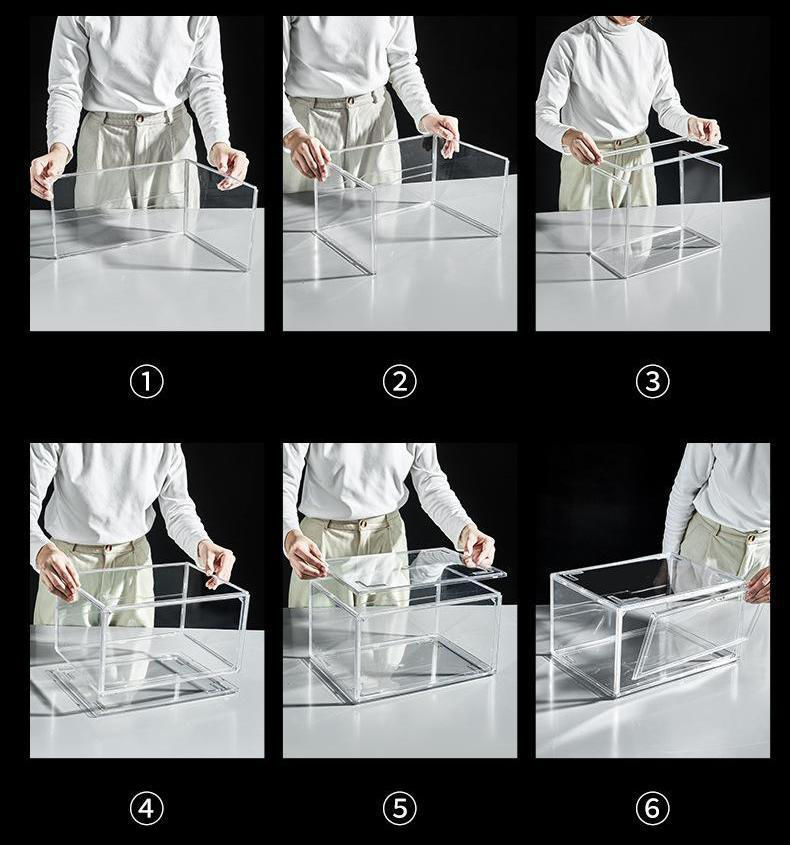 ①

②

③

④

⑤

⑥