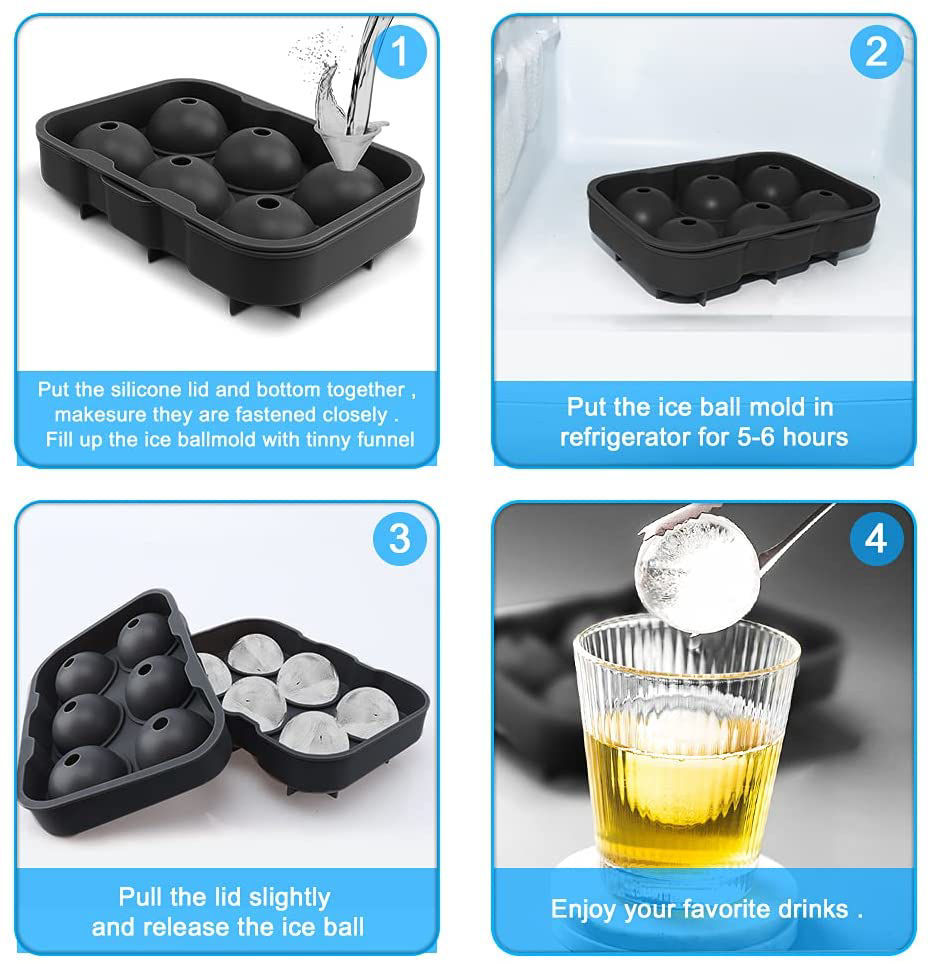 1

Put the silicone lid and bottom together , makesure they are fastened closely . Fill up the ice ballmold with tinny funnel

2

Put the ice ball mold in refrigerator for 5-6 hours

3

Pull the lid slightly and release the ice ball

4

Enjoy your favorite drinks .