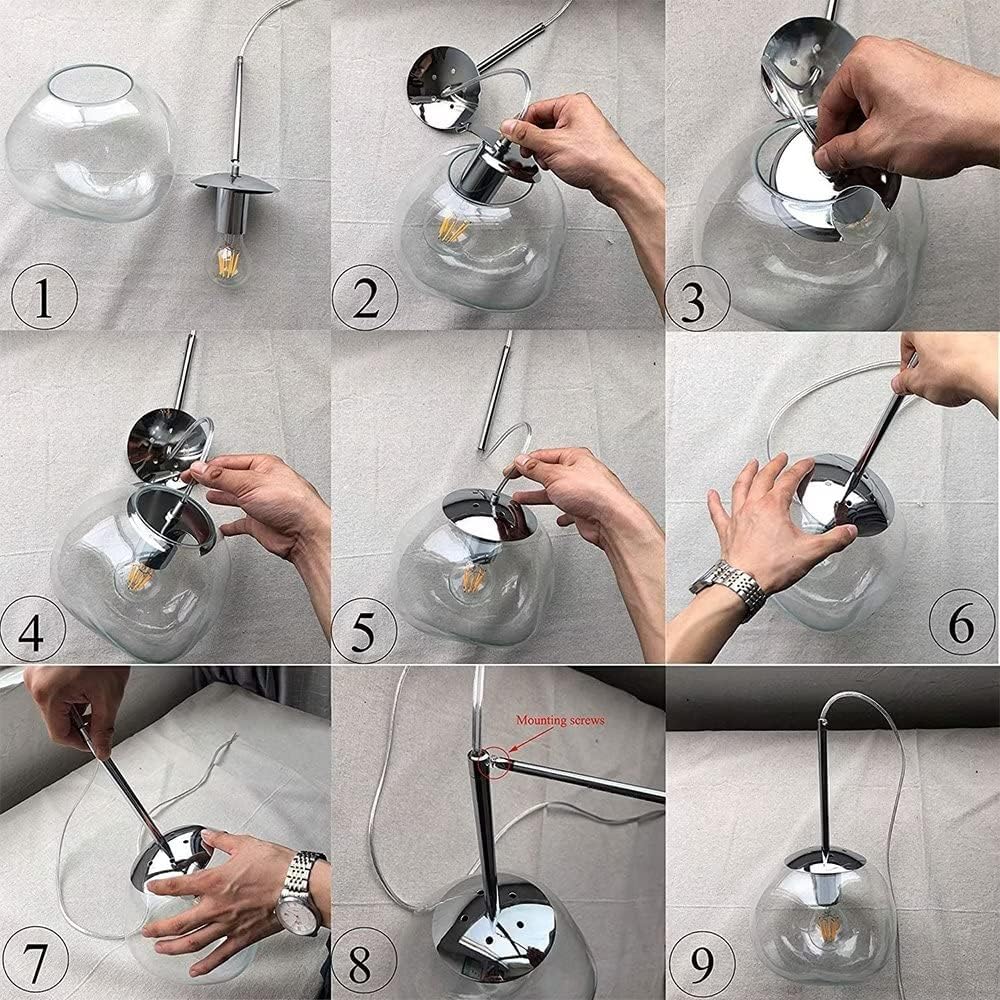 1

2

3

4

5

6

7

Mounting screws

8

9