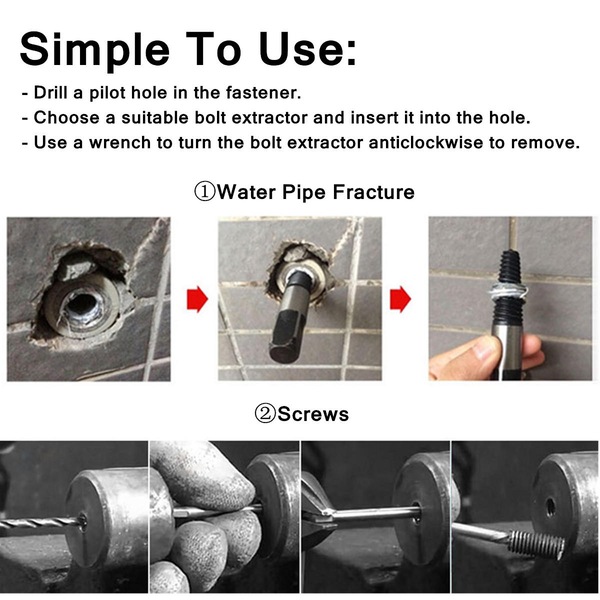 Simple To Use:

- Drill a pilot hole in the fastener.
- Choose a suitable bolt extractor and insert it into the hole.
- Use a wrench to turn the bolt extractor anticlockwise to remove.

①Water Pipe Fracture

②Screws