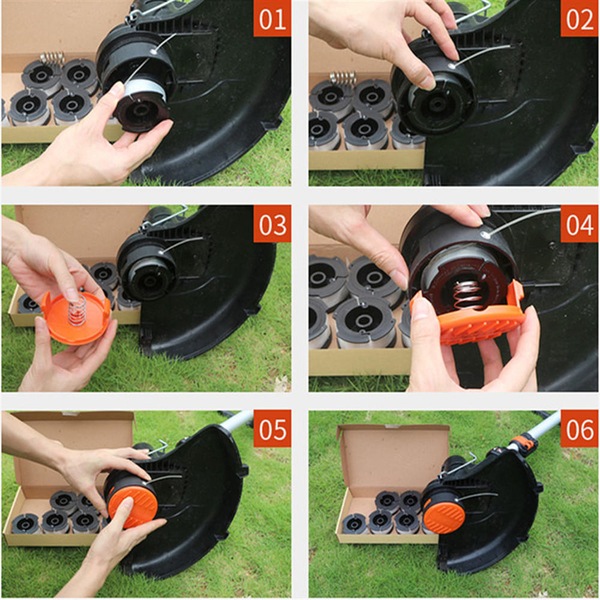 01

02

03

04

05

06