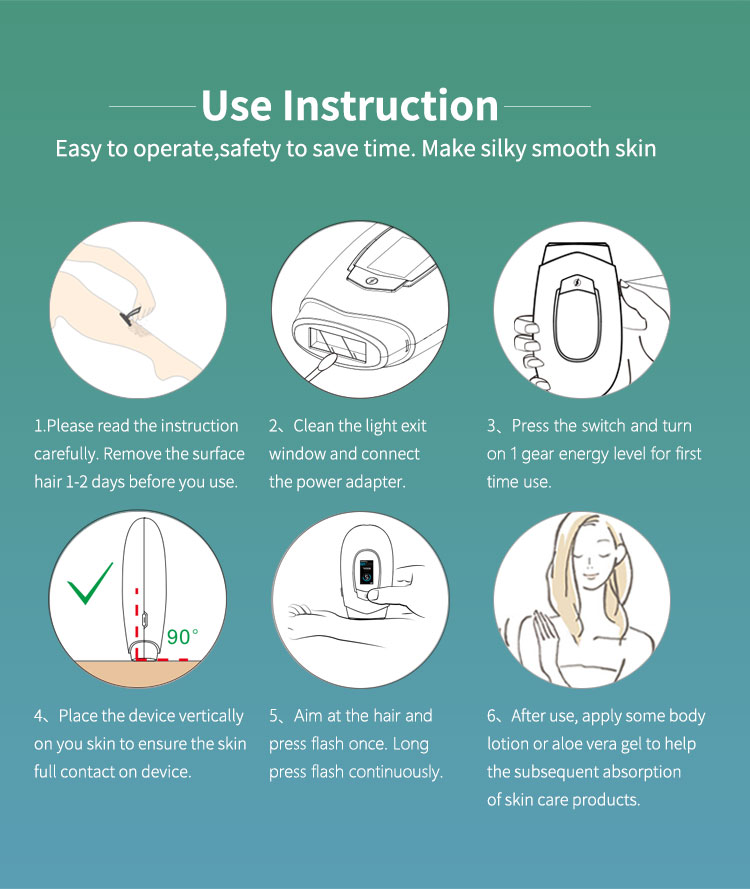 Use Instruction

Easy to operate,safety to save time. Make silky smooth skin

1.Please read the instruction carefully. Remove the surface hair 1-2 days before you use.

2、Clean the light exit window and connect the power adapter.

3、Press the switch and turn on 1 gear energy level for first time use.

90°

4、Place the device vertically on you skin to ensure the skin full contact on device.

5、Aim at the hair and press flash once. Long press flash continuously.

6、After use, apply some body lotion or aloe vera gel to help the subsequent absorption of skin care products.