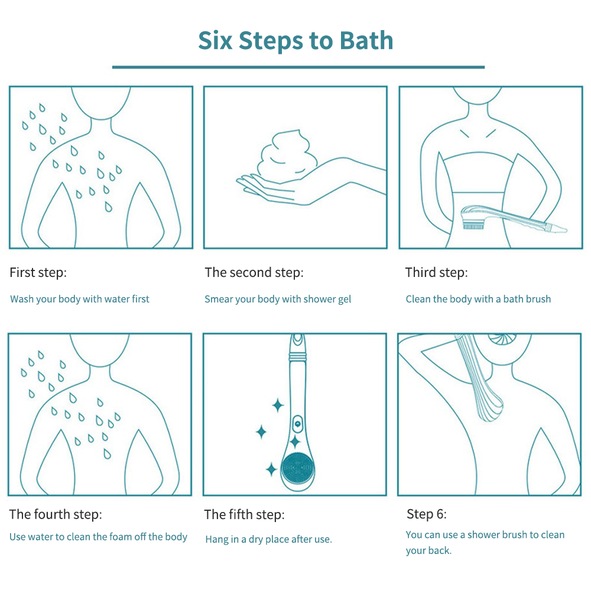 Six Steps to Bath

First step:

Wash your body with water first

The second step:

Smear your body with shower gel

Third step:

Clean the body with a bath brush

The fourth step:

Use water to clean the foam off the body

The fifth step:

Hang in a dry place after use.

Step 6:

You can use a shower brush to clean your back.