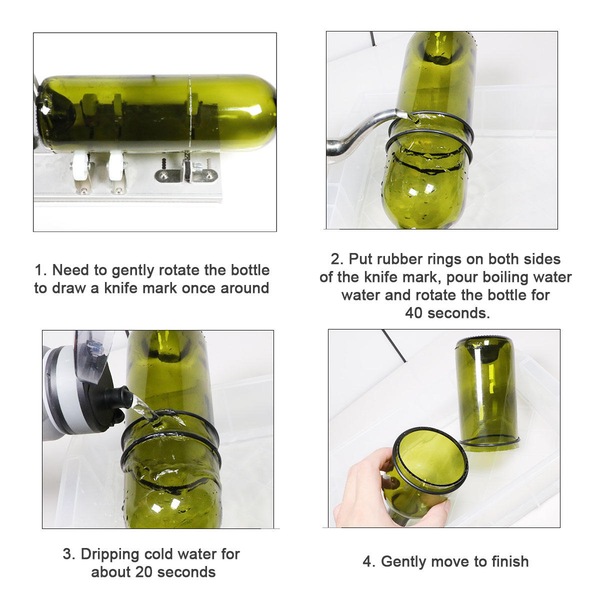 1. Need to gently rotate the bottle to draw a knife mark once around

2. Put rubber rings on both sides of the knife mark, pour boiling water water and rotate the bottle for 40 seconds.

3. Dripping cold water for about 20 seconds

4. Gently move to finish