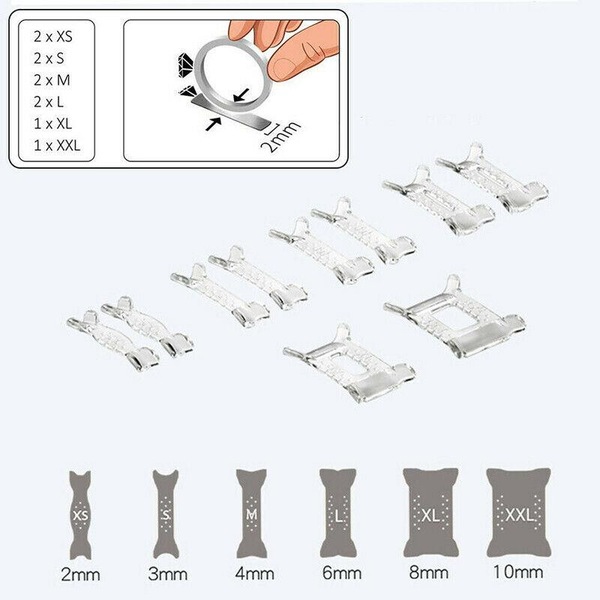 2 x XS
2 x S
2 x M
2 x L
1 x XL
1 x XXL

2mm

XS
2mm

S
3mm

M
4mm

L
6mm

XL
8mm

XXL
10mm