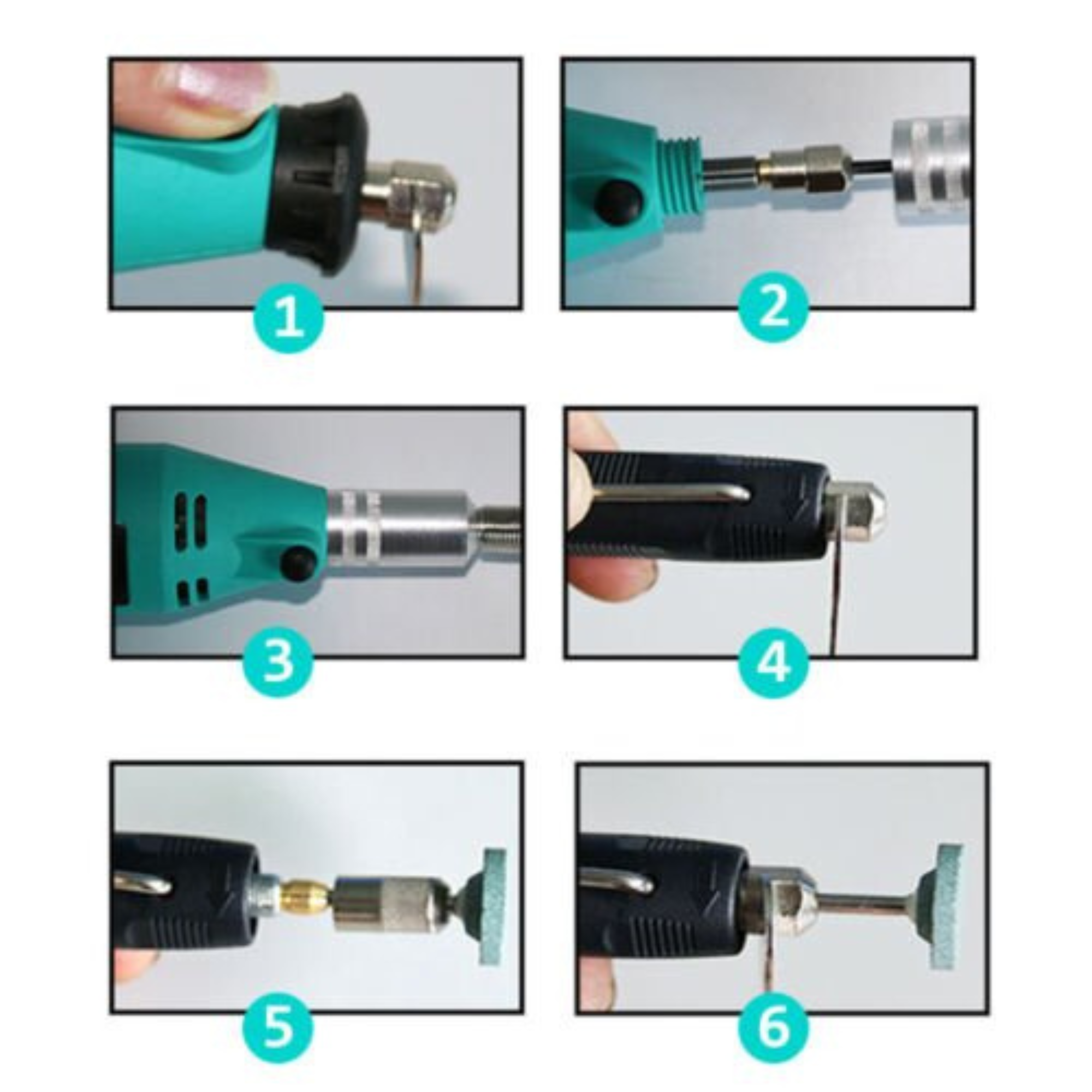 1

2

3

4

5

6