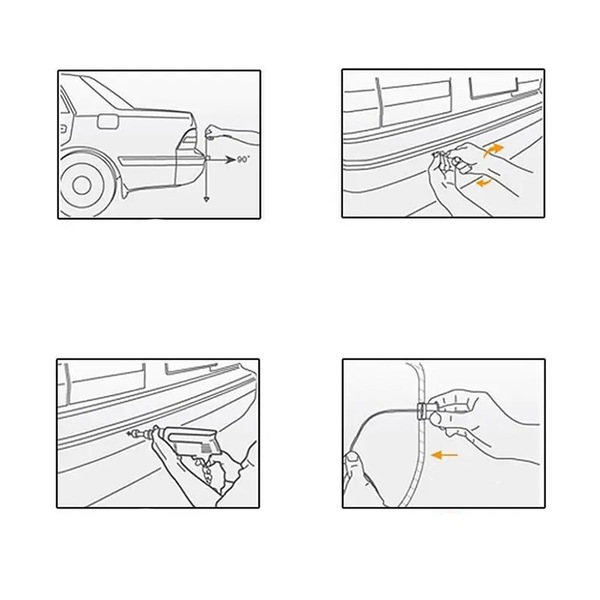 90°