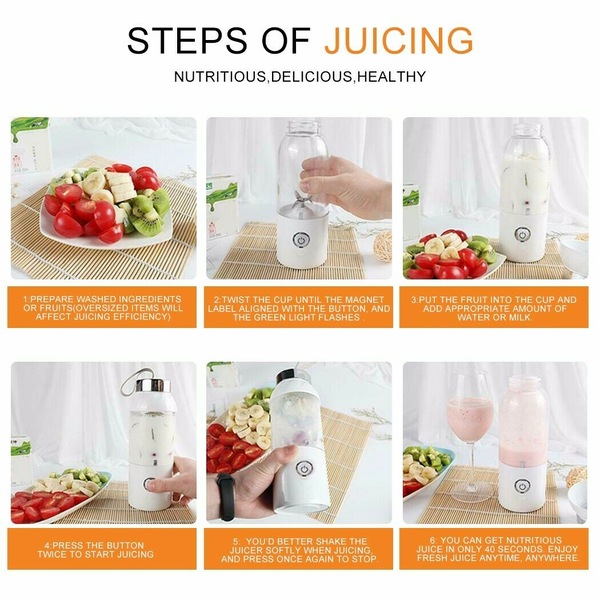 STEPS OF JUICING

NUTRITIOUS,DELICIOUS,HEALTHY

1:PREPARE WASHED INGREDIENTS OR FRUITS(OVERSIZED ITEMS WILL AFFECT JUICING EFFICIENCY)

2:TWIST THE CUP UNTIL THE MAGNET LABEL ALIGNED WITH THE BUTTON, AND THE GREEN LIGHT FLASHES .

3:PUT THE FRUIT INTO THE CUP AND ADD APPROPRIATE AMOUNT OF WATER OR MILK.

4:PRESS THE BUTTON TWICE TO START JUICING

5: YOU'D BETTER SHAKE THE JUICER SOFTLY WHEN JUICING, AND PRESS ONCE AGAIN TO STOP.

6: YOU CAN GET NUTRITIOUS JUICE IN ONLY 40 SECONDS. ENJOY FRESH JUICE ANYTIME, ANYWHERE.