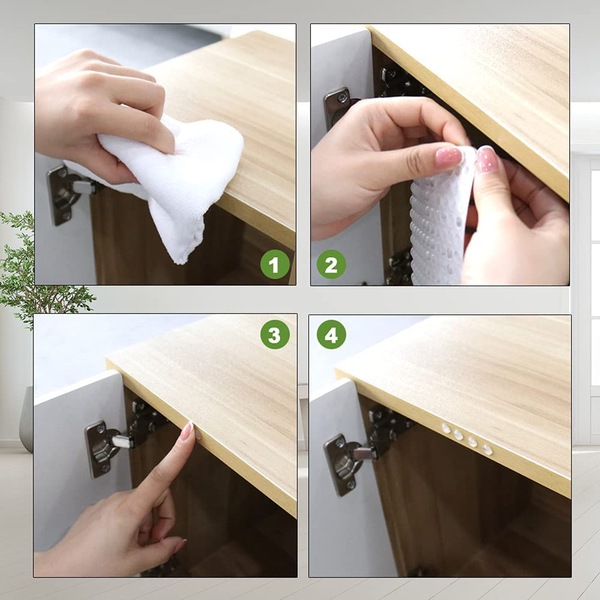 1

2

3

4