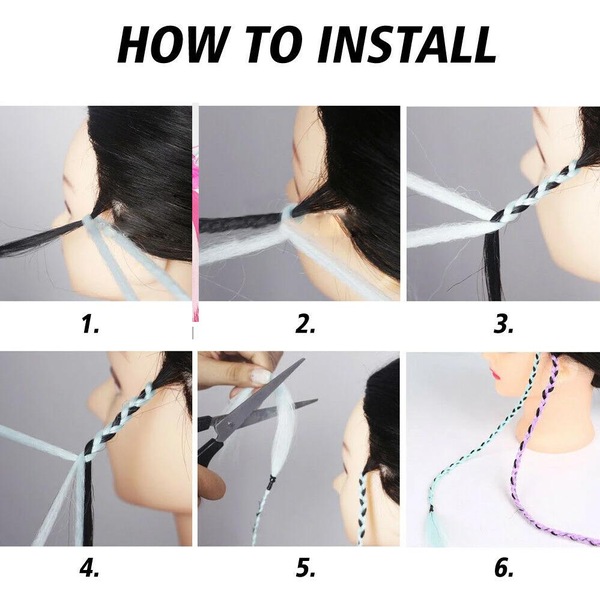 HOW TO INSTALL

1.

2.

3.

4.

5.

6.