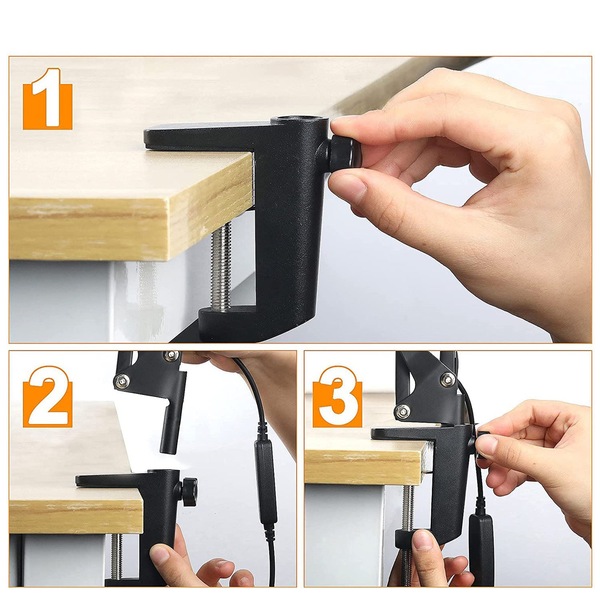 1

2

3