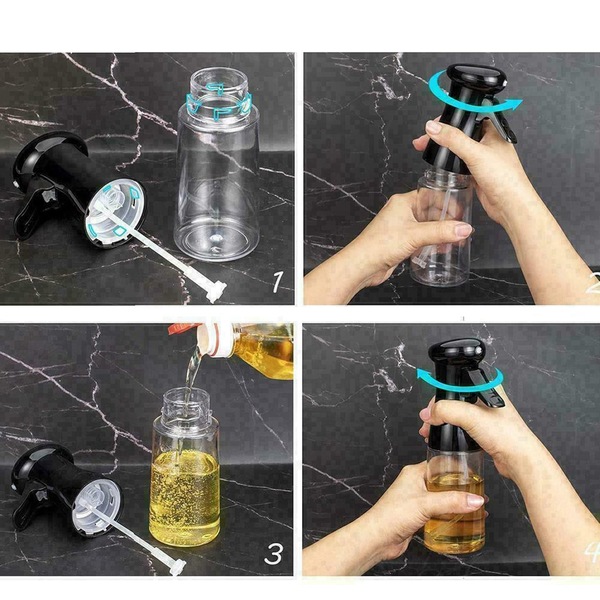 1

2

3

4