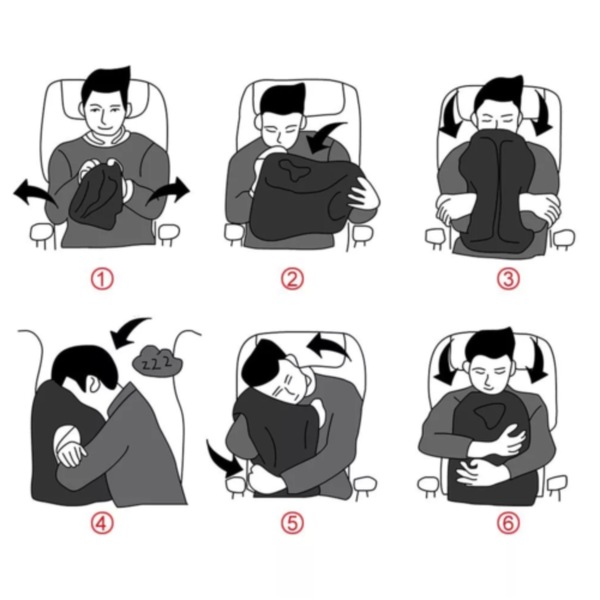 ①
②
③
zzz
④
⑤
⑥