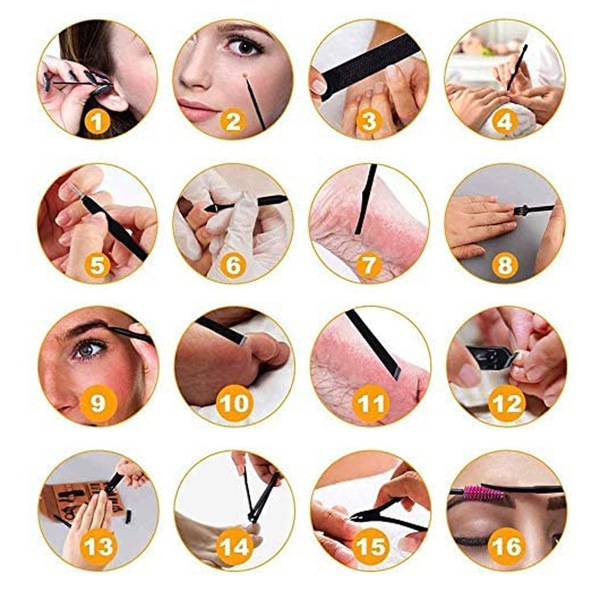 1
2
3
4
5
6
7
8
9
10
11
12
13
14
15
16