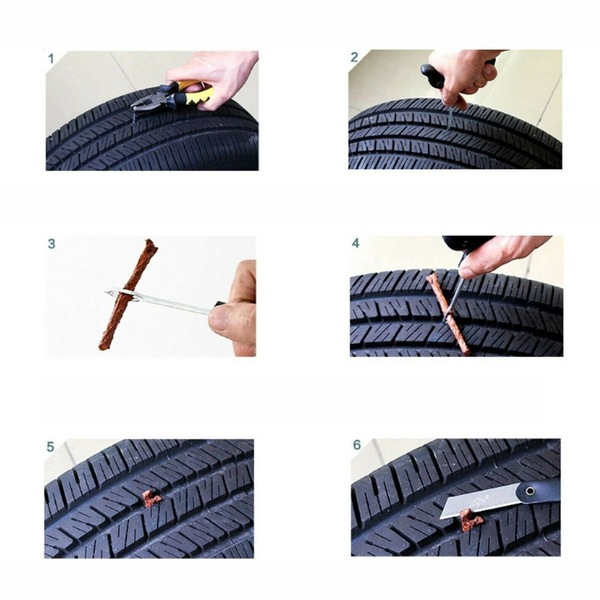 1

2

3

4

5

6