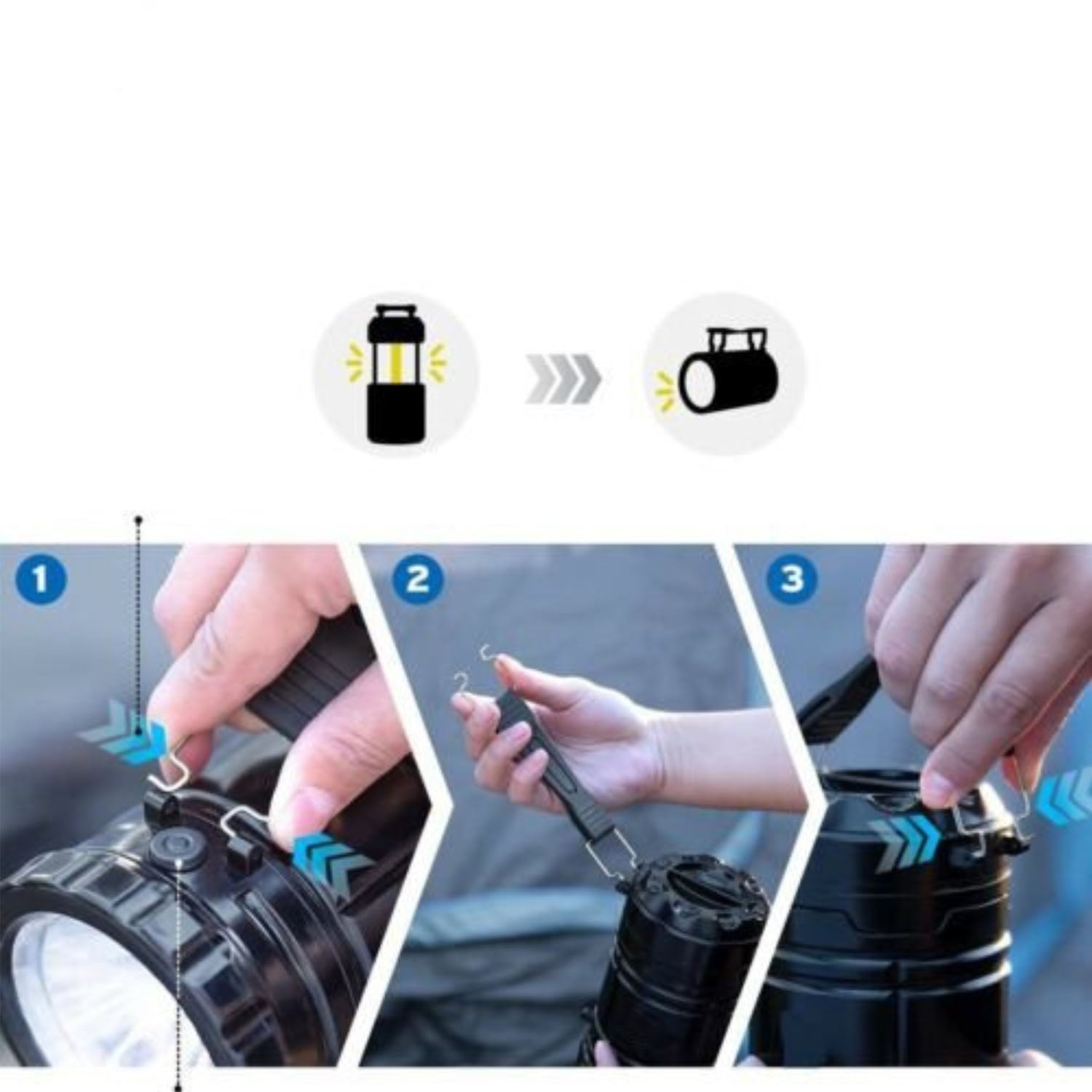 1

2

3