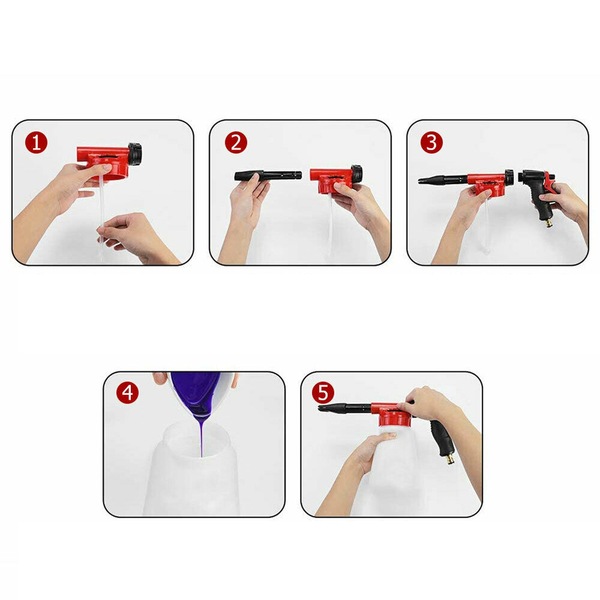 1

2

3

4

5