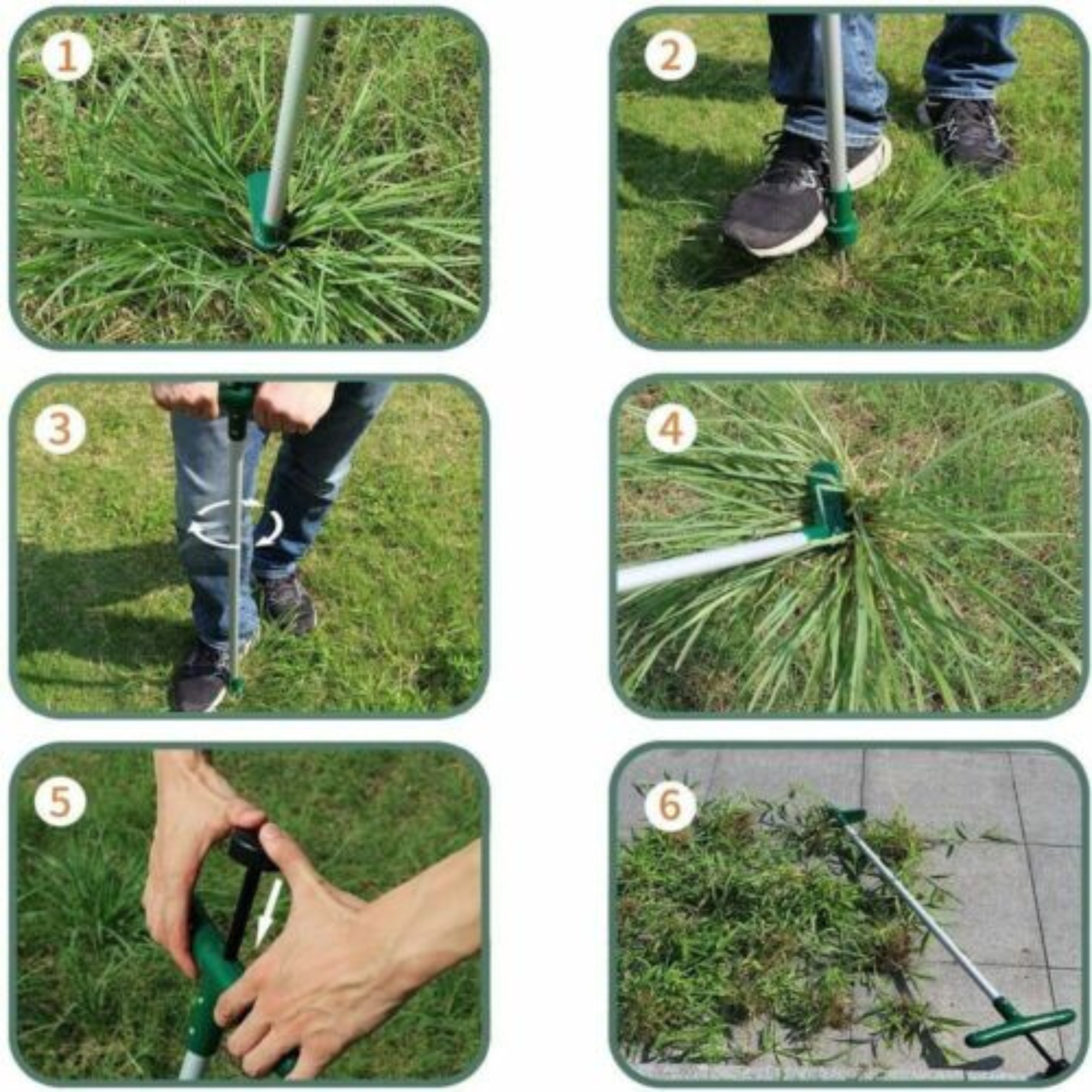 1

2

3

4

5

6