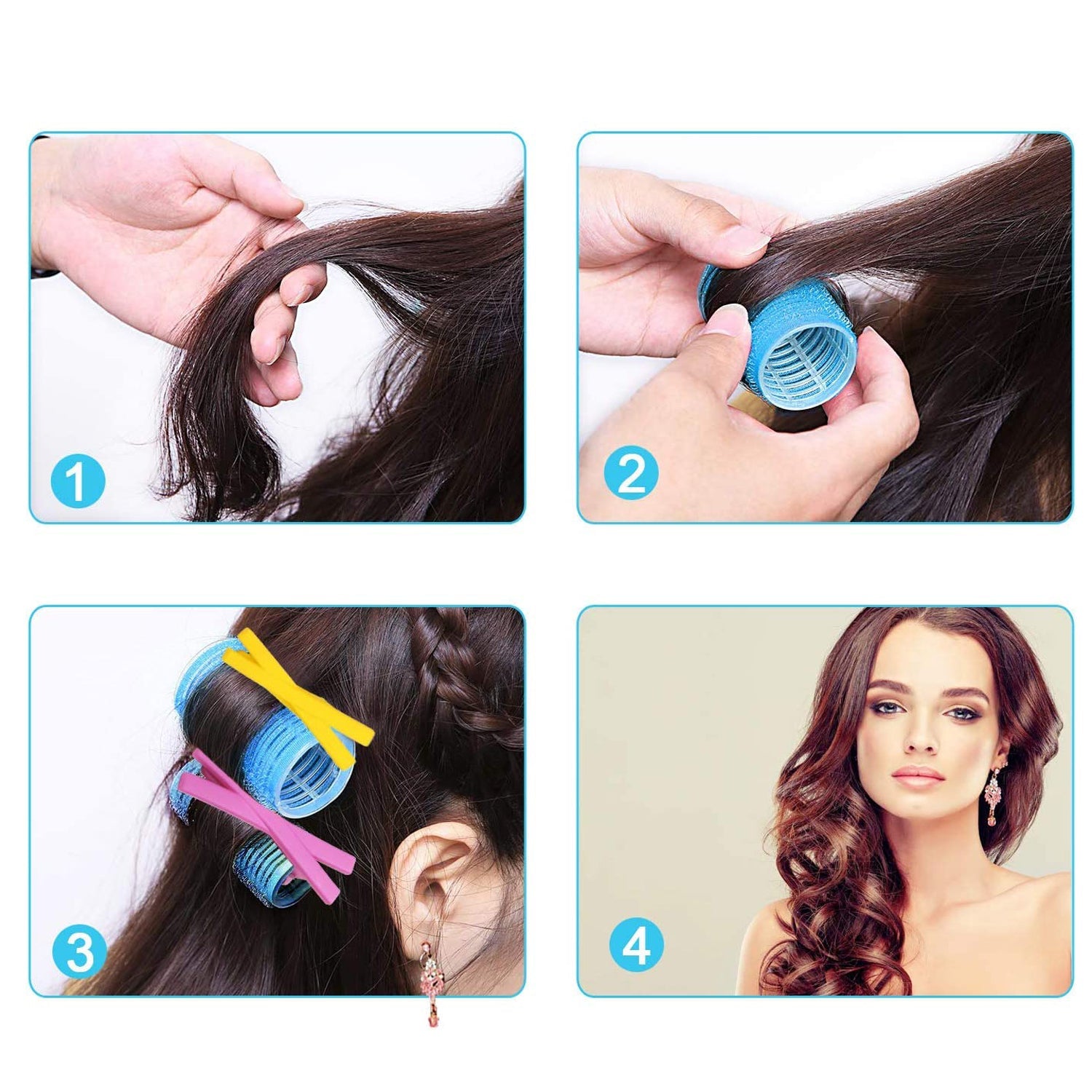 1

2

3

4