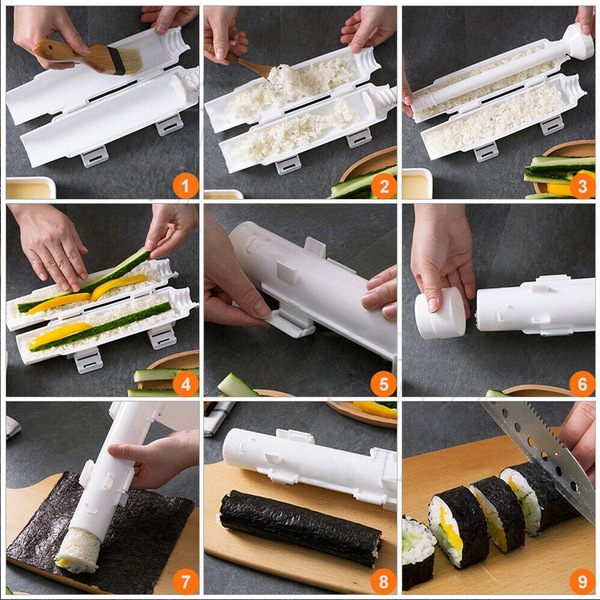 1
2
3
4
5
6
7
8
9