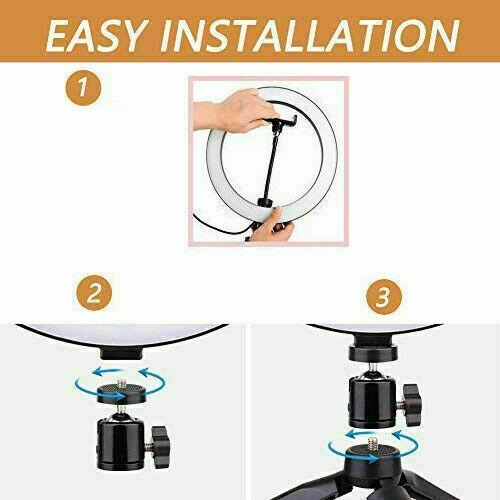 EASY INSTALLATION

1

2

3