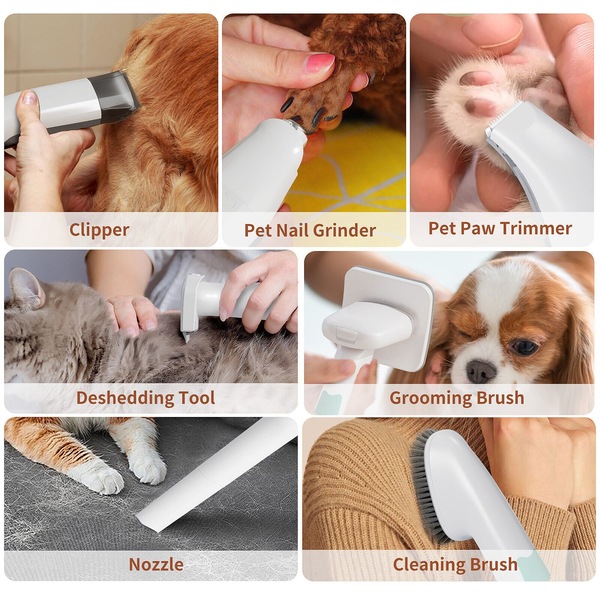 Clipper

Pet Nail Grinder

Pet Paw Trimmer

Deshedding Tool

Grooming Brush

Nozzle

Cleaning Brush