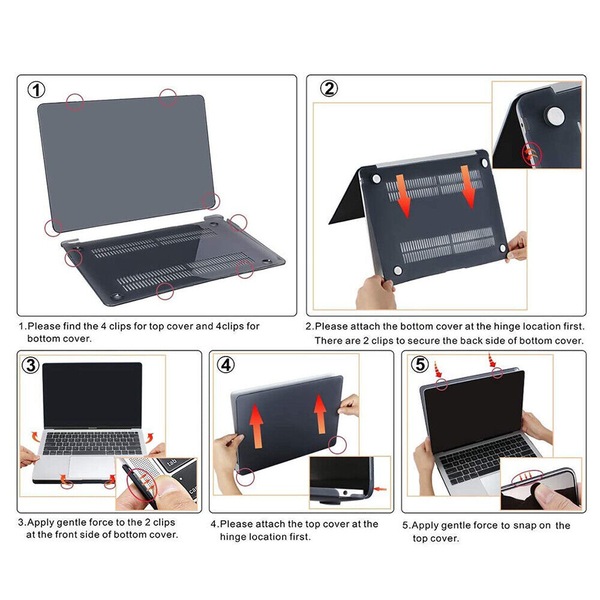 ①

1.Please find the 4 clips for top cover and 4clips for bottom cover.

②

2.Please attach the bottom cover at the hinge location first. There are 2 clips to secure the back side of bottom cover.

③

tab

ca

3.Apply gentle force to the 2 clips at the front side of bottom cover.

④

4.Please attach the top cover at the hinge location first.

⑤

5.Apply gentle force to snap on the top cover.