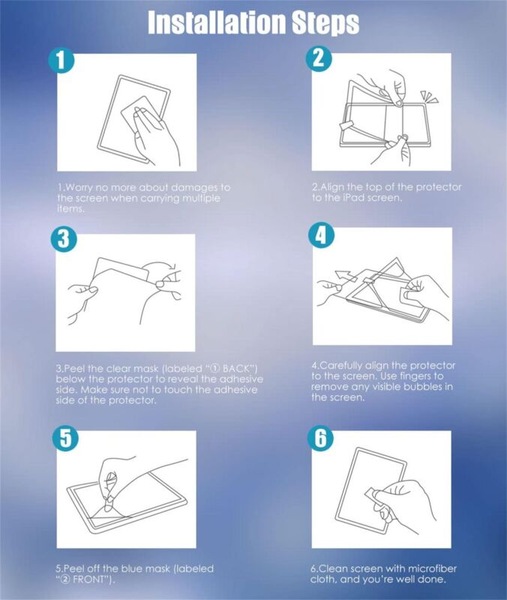 Installation Steps

1

1.Worry no more about damages to the screen when carrying multiple items.

2

2.Align the top of the protector to the iPad screen.

3

3.Peel the clear mask (labeled "① BACK") below the protector to reveal the adhesive side. Make sure not to touch the adhesive side of the protector.

4

4.Carefully align the protector to the screen. Use fingers to remove any visible bubbles in the screen.

5

5.Peel off the blue mask (labeled "② FRONT").

6

6.Clean screen with microfiber cloth, and you're well done.